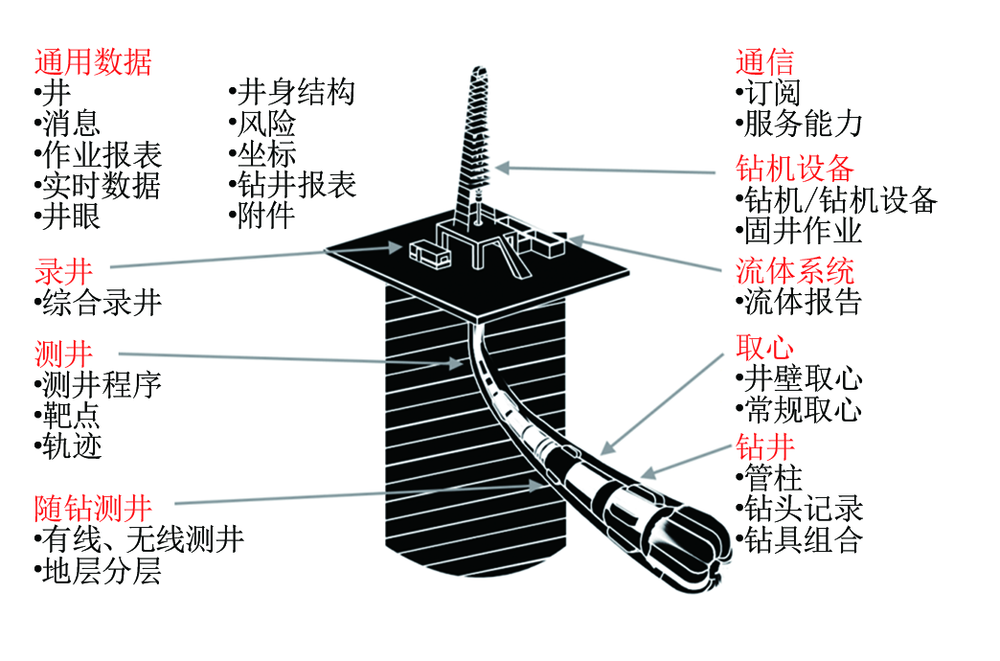 通用数据
•井
•消息
•作业报表
•实时数据
•井眼

•井身结构
•风险
•坐标
•钻井报表
•附件

录井
•综合录井

测井
•测井程序
•靶点
•轨迹

随钻测井
•有线、无线测井
•地层分层

通信
•订阅
•服务能力

钻机设备
•钻机/钻机设备
•固井作业

流体系统
•流体报告

取心
•井壁取心
•常规取心

钻井
•管柱
•钻头记录
•钻具组合